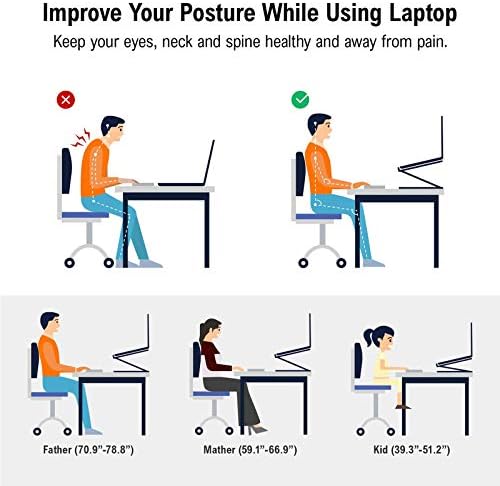 Improve Your Posture While Using Laptop
Keep your eyes, neck and spine healthy and away from pain.

Father (70.9"-78.8")
Mather (59.1"-66.9")
Kid (39.3"-51.2")