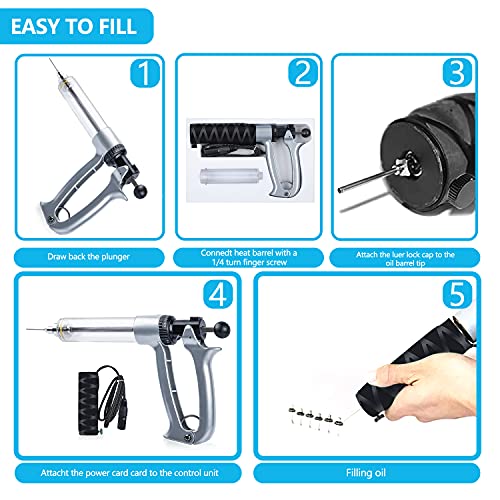 EASY TO FILL

1

Draw back the plunger

2

Connedt heat barrel with a 1/4 turn finger screw

3

Attach the luer lock cap to the oil barrel tip

4

Attacht the power card card to the control unit

5

Filling oil