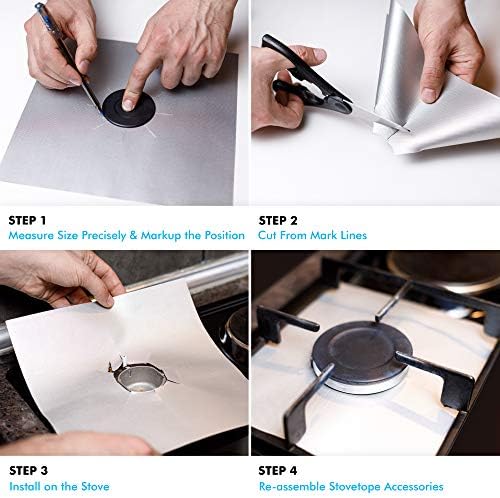 STEP 1
Measure Size Precisely & Markup the Position

STEP 2
Cut From Mark Lines

STEP 3
Install on the Stove

STEP 4
Re-assemble Stovetope Accessories