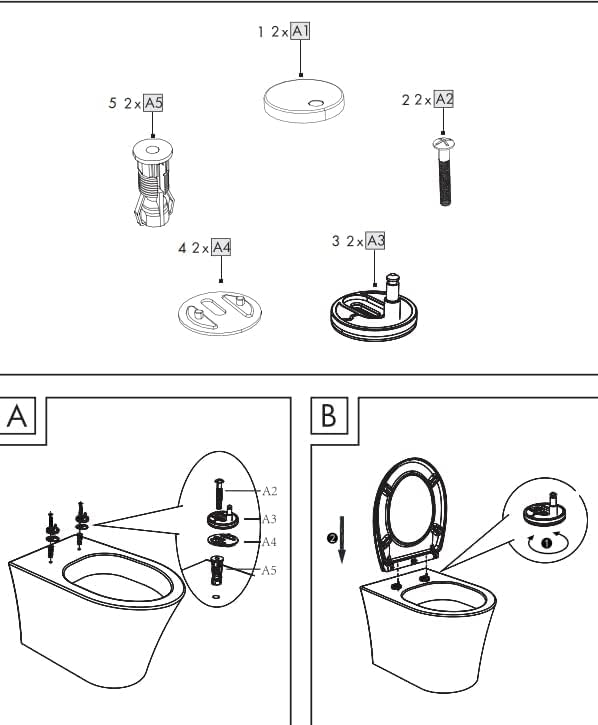 1 2x A1

5 2x A5

2 2x A2

4 2x A4

3 2x A3

A

A2
A3
A4
A5

B

❷

❶