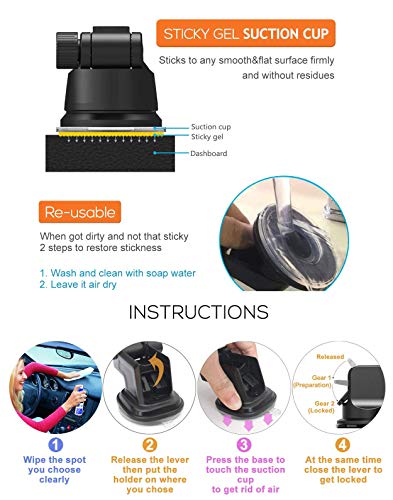 STICKY GEL SUCTION CUP

Sticks to any smooth&flat surface firmly and without residues

Suction cup
Sticky gel
Dashboard

Re-usable

When got dirty and not that sticky
2 steps to restore stickness

1. Wash and clean with soap water
2. Leave it air dry

INSTRUCTIONS

Released
Gear 1 (Preparation)
Gear 2 (Locked)

1
Wipe the spot you choose clearly

2
Release the lever then put the holder on where you chose

3
Press the base to touch the suction cup to get rid of air

4
At the same time close the lever to get locked