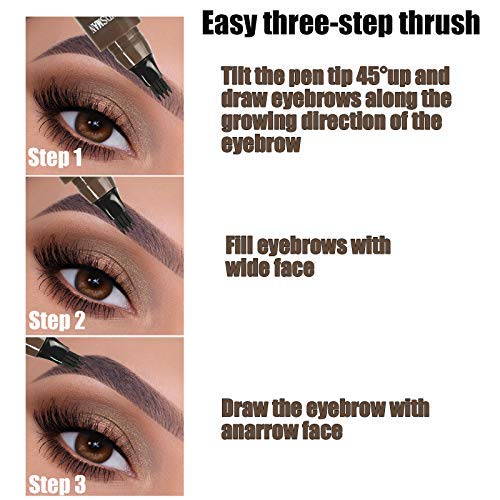 Easy three-step thrush

Step 1

Tilt the pen tip 45°up and draw eyebrows along the growing direction of the eyebrow

Step 2

Fill eyebrows with wide face

Step 3

Draw the eyebrow with anarrow face