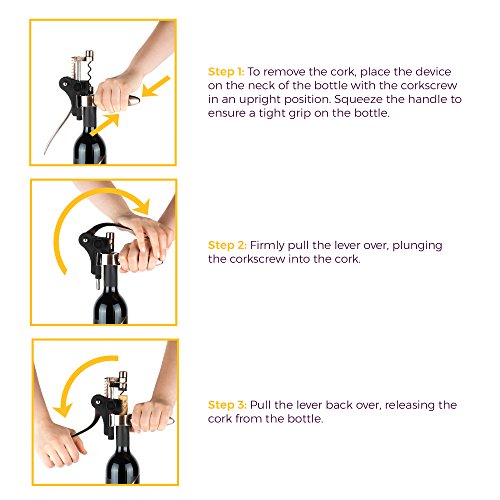 Step 1: To remove the cork, place the device on the neck of the bottle with the corkscrew in an upright position. Squeeze the handle to ensure a tight grip on the bottle.

Step 2: Firmly pull the lever over, plunging the corkscrew into the cork.

Step 3: Pull the lever back over, releasing the cork from the bottle.