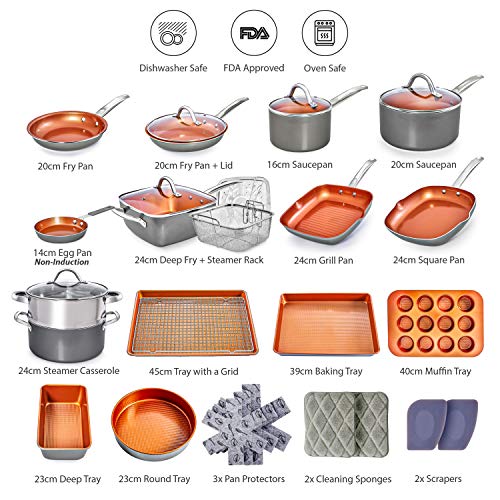 FDA

Dishwasher Safe
FDA Approved
Oven Safe

20cm Fry Pan
20cm Fry Pan + Lid
16cm Saucepan
20cm Saucepan

14cm Egg Pan
Non-Induction
24cm Deep Fry + Steamer Rack
24cm Grill Pan
24cm Square Pan

24cm Steamer Casserole
45cm Tray with a Grid
39cm Baking Tray
40cm Muffin Tray

23cm Deep Tray
23cm Round Tray
3x Pan Protectors
2x Cleaning Sponges
2x Scrapers