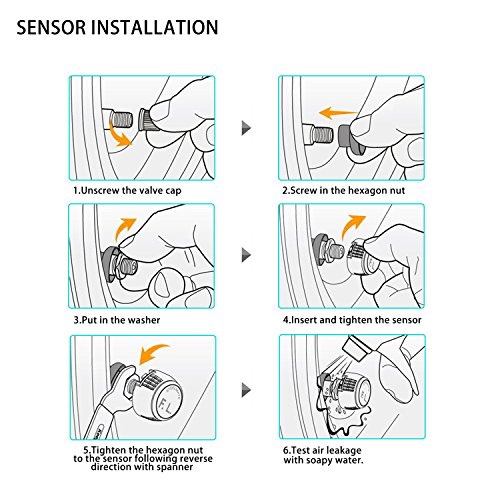 SENSOR INSTALLATION

1.Unscrew the valve cap

2.Screw in the hexagon nut

3.Put in the washer

F.L

4.Insert and tighten the sensor

F.L

5.Tighten the hexagon nut to the sensor following reverse direction with spanner

6.Test air leakage with soapy water.