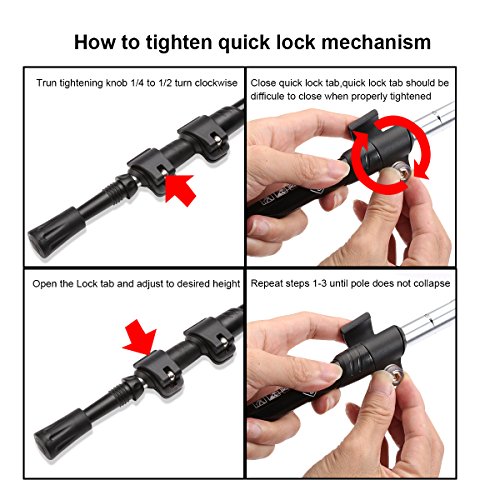 How to tighten quick lock mechanism

Trun tightening knob 1/4 to 1/2 turn clockwise

Close quick lock tab,quick lock tab should be difficule to close when properly tightened

Open the Lock tab and adjust to desired height

Repeat steps 1-3 until pole does not collapse