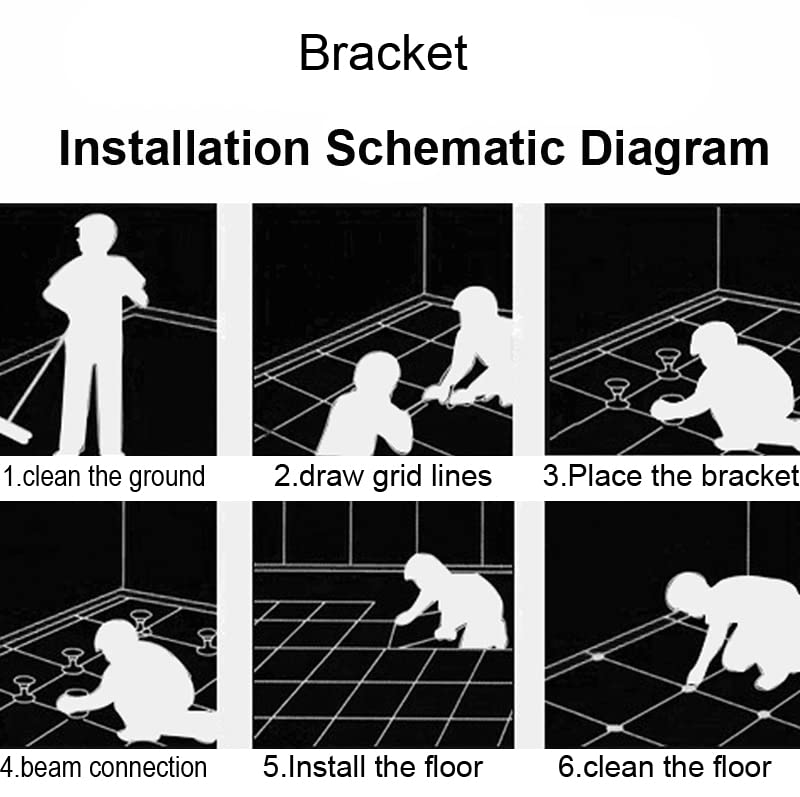 Bracket

Installation Schematic Diagram

1.clean the ground
2.draw grid lines
3.Place the bracket

4.beam connection
5.Install the floor
6.clean the floor