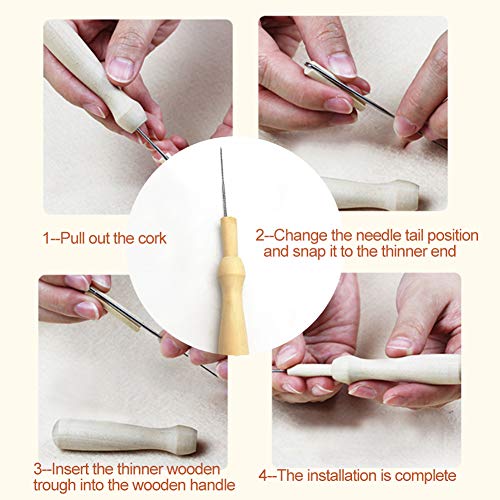 1--Pull out the cork

2--Change the needle tail position and snap it to the thinner end

3--Insert the thinner wooden trough into the wooden handle

4--The installation is complete