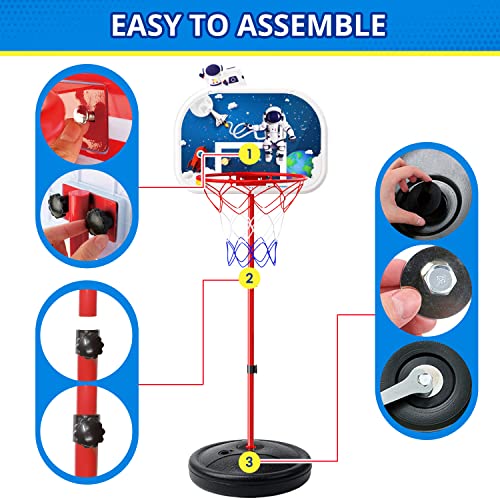 EASY TO ASSEMBLE

1

2

3