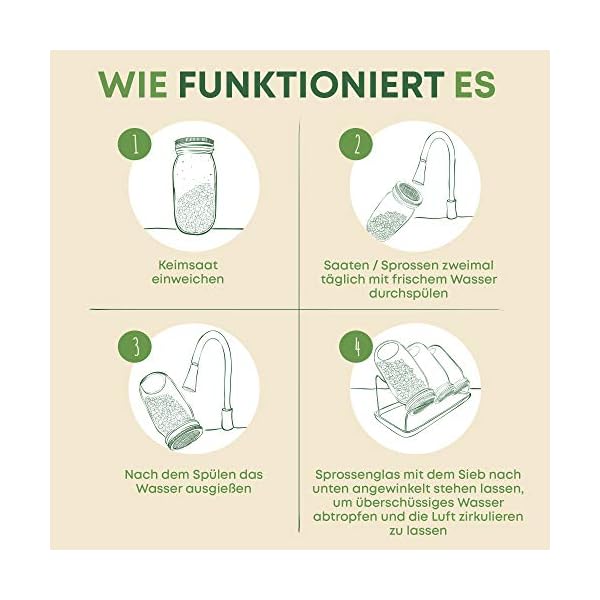 WIE FUNKTIONIERT ES

1

Keimsaat einweichen

2

Saaten / Sprossen zweimal täglich mit frischem Wasser durchspülen

3

Nach dem Spülen das Wasser ausgießen

4

Sprossenglas mit dem Sieb nach unten angewinkelt stehen lassen, um überschüssiges Wasser abtropfen und die Luft zirkulieren zu lassen