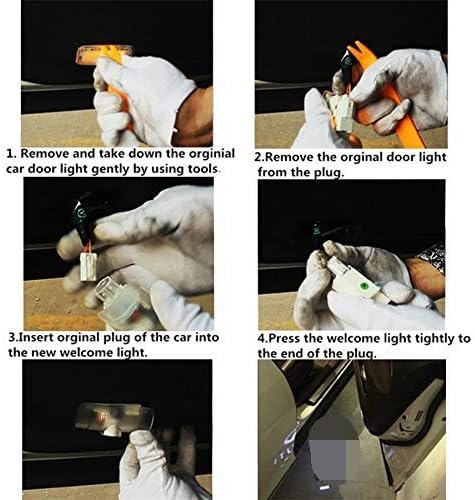 1. Remove and take down the orginial car door light gently by using tools.

2.Remove the orginal door light from the plug.

3.Insert orginal plug of the car into the new welcome light.

4.Press the welcome light tightly to the end of the plug.