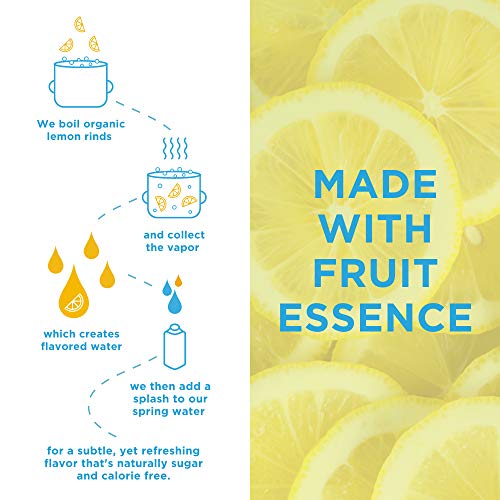 We boil organic lemon rinds

and collect the vapor

which creates flavored water

we then add a splash to our spring water

for a subtle, yet refreshing flavor that's naturally sugar and calorie free.

MADE WITH FRUIT ESSENCE