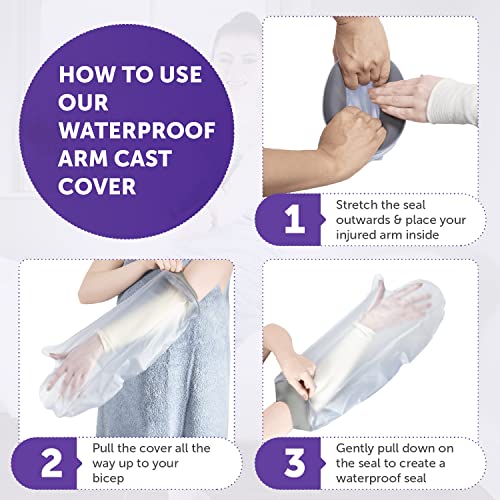 HOW TO USE OUR WATERPROOF ARM CAST COVER

1
Stretch the seal outwards & place your injured arm inside

2
Pull the cover all the way up to your bicep

3
Gently pull down on the seal to create a waterproof seal