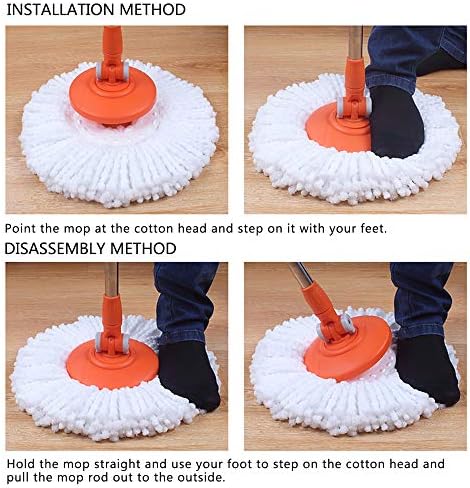 INSTALLATION METHOD

Point the mop at the cotton head and step on it with your feet.

DISASSEMBLY METHOD

Hold the mop straight and use your foot to step on the cotton head and pull the mop rod out to the outside.