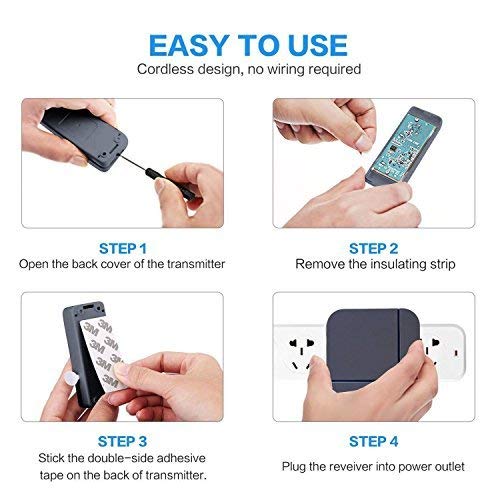 EASY TO USE
Cordless design, no wiring required

STEP 1
Open the back cover of the transmitter

STEP 2
Remove the insulating strip

3M 3M 3M 3M 3M 3M

STEP 3
Stick the double-side adhesive tape on the back of transmitter.

STEP 4
Plug the reveiver into power outlet