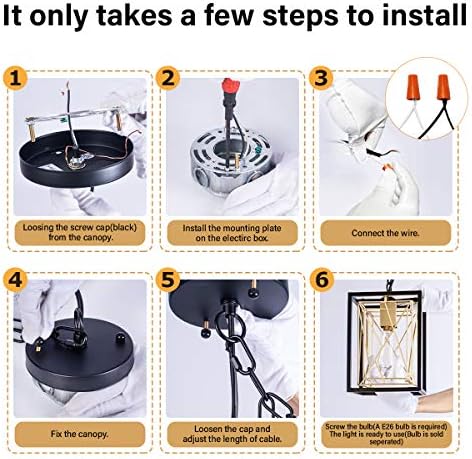 It only takes a few steps to install

1

Loosing the screw cap(black) from the canopy.

2

Install the mounting plate on the electirc box.

3

Connect the wire.

4

Fix the canopy.

5

Loosen the cap and adjust the length of cable.

6

Screw the bulb(A E26 bulb is required) The light is ready to use(Bulb is sold seperated)