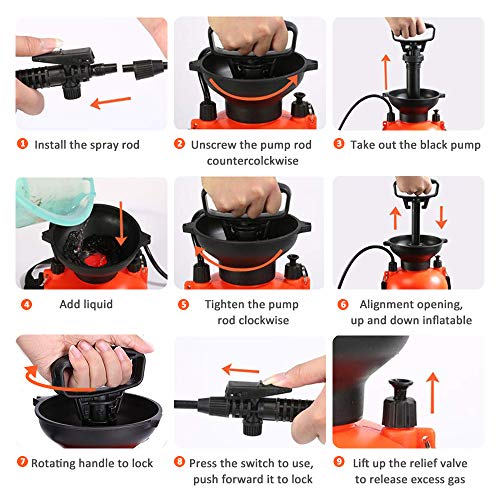 1 Install the spray rod

2 Unscrew the pump rod countercolckwise

3 Take out the black pump

4 Add liquid

5 Tighten the pump rod clockwise

6 Alignment opening, up and down inflatable

7 Rotating handle to lock

8 Press the switch to use, push forward it to lock

9 Lift up the relief valve to release excess gas