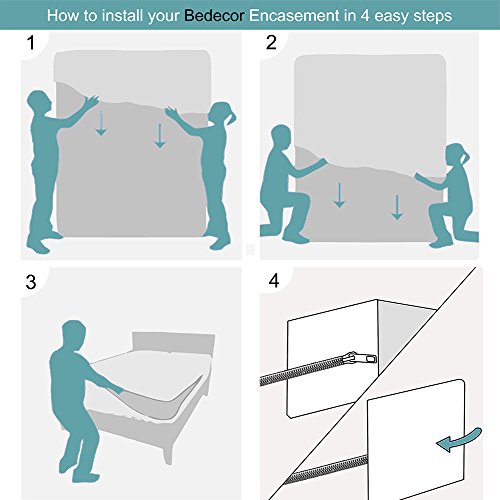 How to install your Bedecor Encasement in 4 easy steps

1

2

3

4