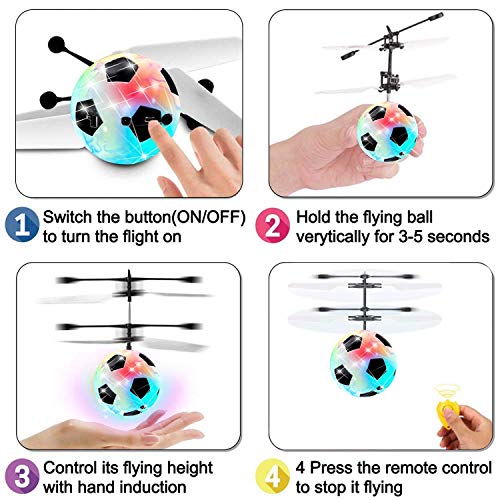 1 Switch the button(ON/OFF) to turn the flight on

2 Hold the flying ball verytically for 3-5 seconds

3 Control its flying height with hand induction

4 4 Press the remote control to stop it flying