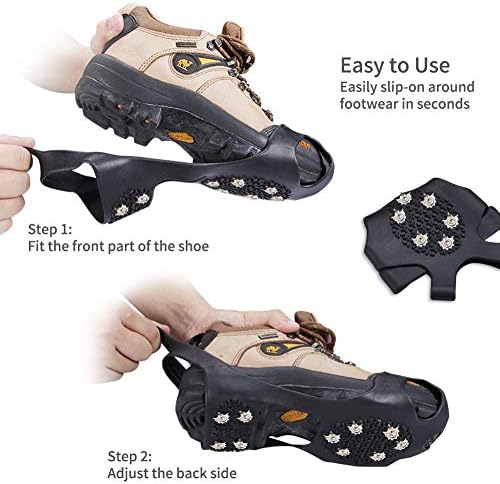 Easy to Use
Easily slip-on around footwear in seconds

Step 1:
Fit the front part of the shoe

Step 2:
Adjust the back side