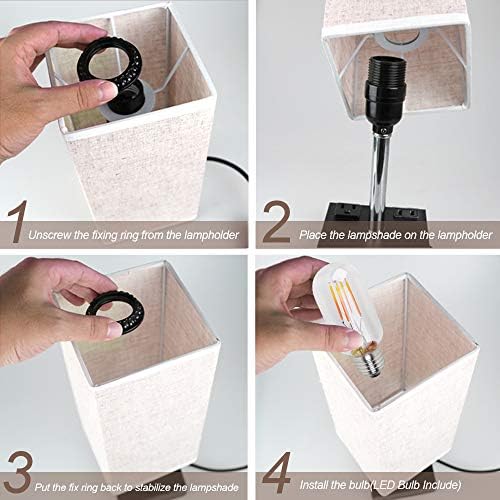 1 Unscrew the fixing ring from the lampholder

2 Place the lampshade on the lampholder

3 Put the fix ring back to stabilize the lampshade

4 Install the bulb(LED Bulb Include)