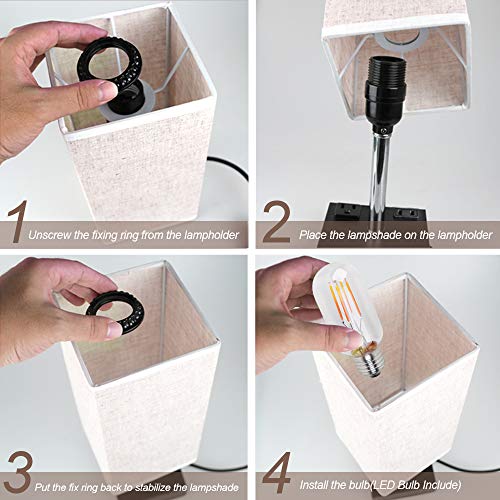 1 Unscrew the fixing ring from the lampholder

2 Place the lampshade on the lampholder

3 Put the fix ring back to stabilize the lampshade

4 Install the bulb(LED Bulb Include)