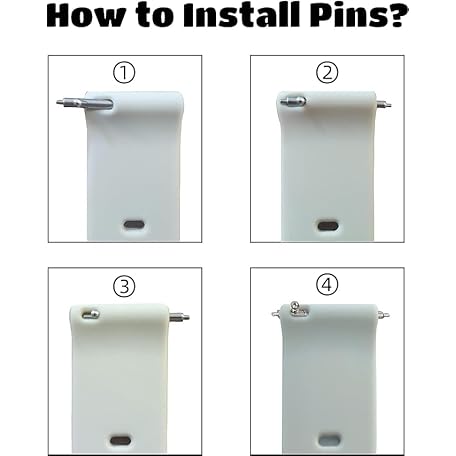 How to Install Pins?

①

②

③

④