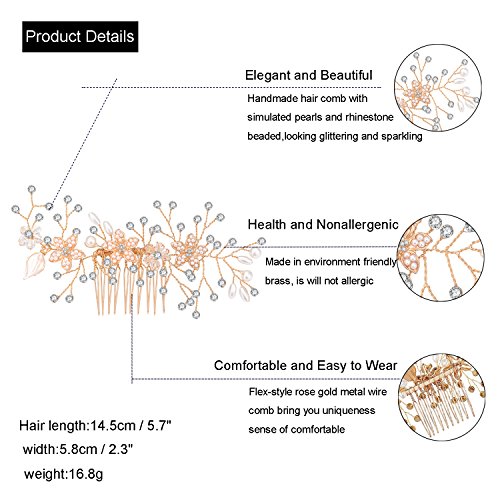 Product Details

Elegant and Beautiful

Handmade hair comb with simulated pearls and rhinestone beaded,looking glittering and sparkling

Health and Nonallergenic

Made in environment friendly brass, is will not allergic

Comfortable and Easy to Wear

Flex-style rose gold metal wire comb bring you uniqueness sense of comfortable

Hair length:14.5cm / 5.7"

width:5.8cm / 2.3"

weight:16.8g