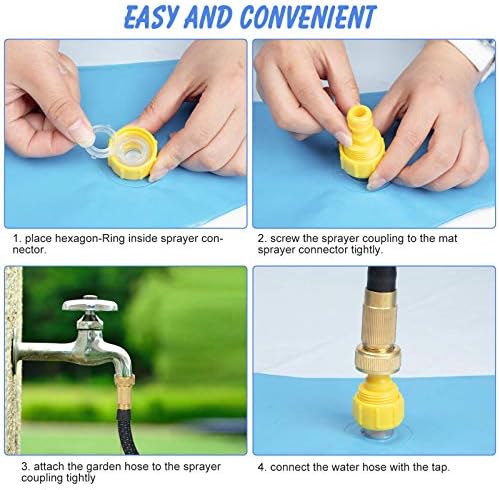 EASY AND CONVENIENT

1. place hexagon-Ring inside sprayer connector.

2. screw the sprayer coupling to the mat sprayer connector tightly.

3. attach the garden hose to the sprayer coupling tightly

4. connect the water hose with the tap.