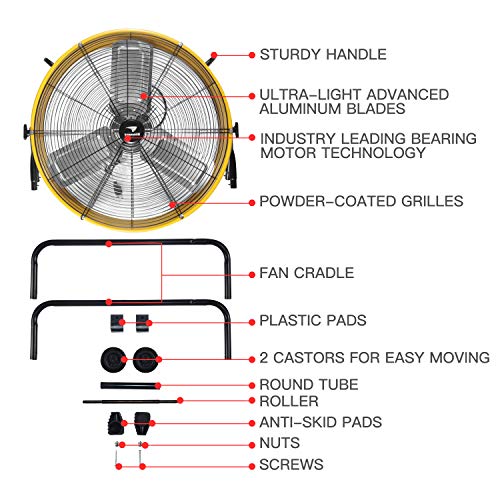 STURDY HANDLE

ULTRA-LIGHT ADVANCED ALUMINUM BLADES

INDUSTRY LEADING BEARING MOTOR TECHNOLOGY

POWDER-COATED GRILLES

FAN CRADLE

PLASTIC PADS

2 CASTORS FOR EASY MOVING

ROUND TUBE

ROLLER

ANTI-SKID PADS

NUTS

SCREWS