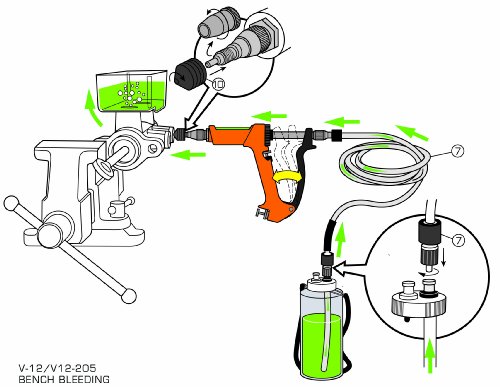 10

7

7

V-12/V12-205
BENCH BLEEDING