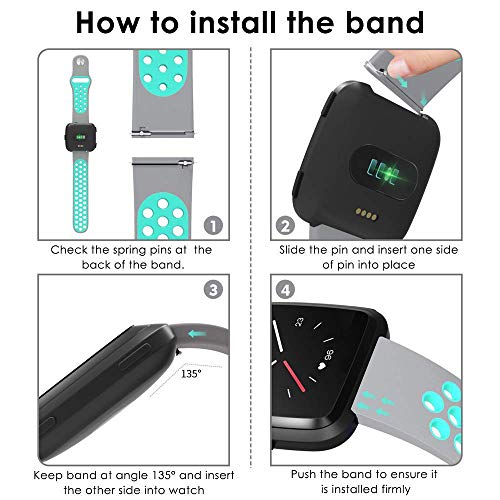 How to install the band

1

Check the spring pins at the back of the band.

2

Slide the pin and insert one side of pin into place

3

135°

Keep band at angle 135° and insert the other side into watch

4

23

96

Push the band to ensure it is installed firmly