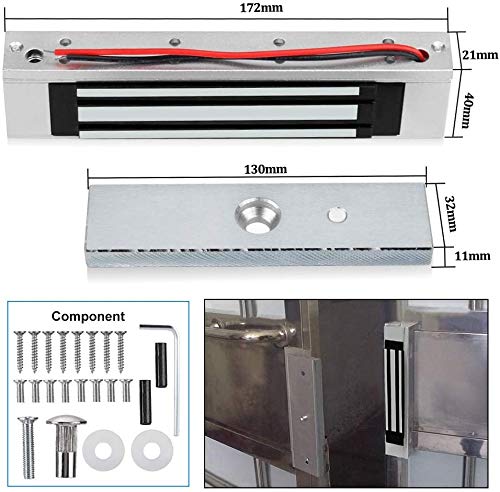 172mm

21mm

40mm

130mm

32mm

11mm

Component