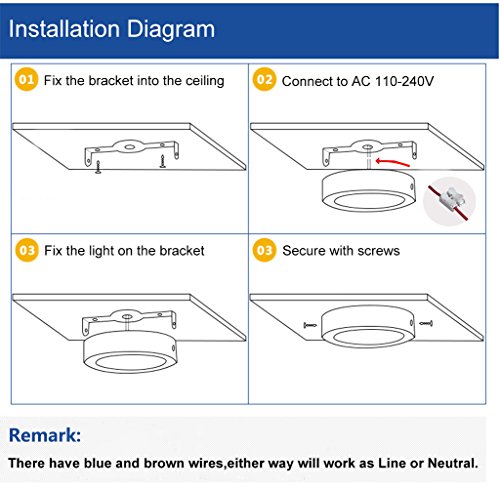 Installation Diagram

01 Fix the bracket into the ceiling

02 Connect to AC 110-240V

03 Fix the light on the bracket

03 Secure with screws

Remark:

There have blue and brown wires,either way will work as Line or Neutral.