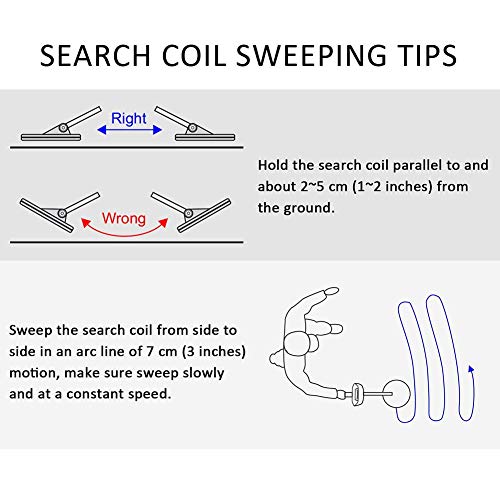 SEARCH COIL SWEEPING TIPS

Right

Wrong

Hold the search coil parallel to and about 2~5 cm (1~2 inches) from the ground.

Sweep the search coil from side to side in an arc line of 7 cm (3 inches) motion, make sure sweep slowly and at a constant speed.