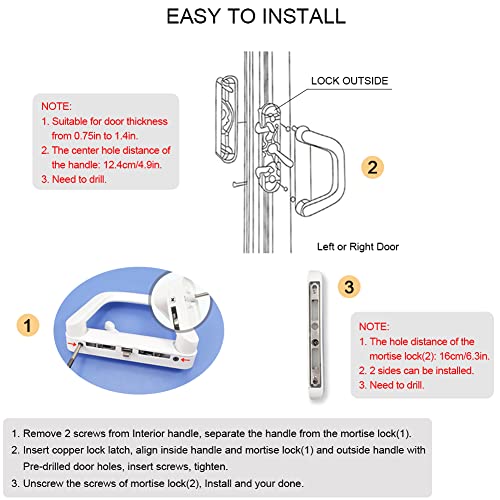 EASY TO INSTALL

NOTE:
1. Suitable for door thickness from 0.75in to 1.4in.
2. The center hole distance of the handle: 12.4cm/4.9in.
3. Need to drill.

LOCK OUTSIDE

2

Left or Right Door

1

3

NOTE:
1. The hole distance of the mortise lock(2): 16cm/6.3in.
2. 2 sides can be installed.
3. Need to drill.

1. Remove 2 screws from Interior handle, separate the handle from the mortise lock(1).
2. Insert copper lock latch, align inside handle and mortise lock(1) and outside handle with Pre-drilled door holes, insert screws, tighten.
3. Unscrew the screws of mortise lock(2), Install and your done.