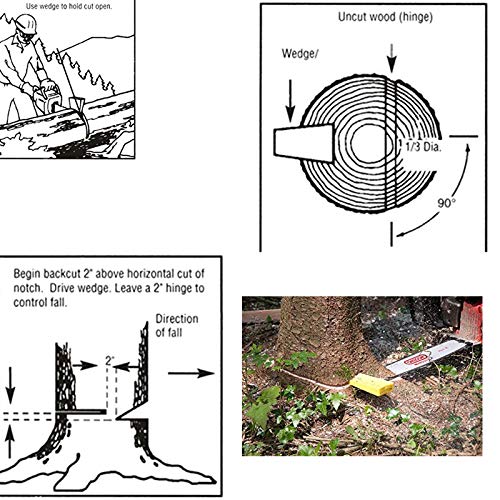 Use wedge to hold cut open.

Uncut wood (hinge)

Wedge/

1/3 Dia.

90°

Begin backcut 2" above horizontal cut of notch. Drive wedge. Leave a 2" hinge to control fall.

Direction of fall

2"