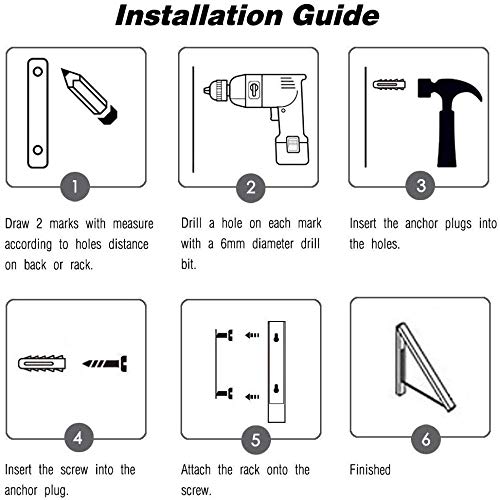 Installation Guide

1

Draw 2 marks with measure according to holes distance on back or rack.

2

Drill a hole on each mark with a 6mm diameter drill bit.

3

Insert the anchor plugs into the holes.

4

Insert the screw into the anchor plug.

5

Attach the rack onto the screw.

6

Finished