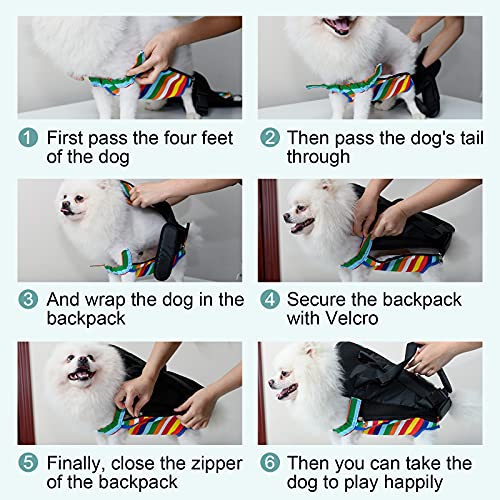 1 First pass the four feet of the dog

2 Then pass the dog's tail through

3 And wrap the dog in the backpack

4 Secure the backpack with Velcro

5 Finally, close the zipper of the backpack

6 Then you can take the dog to play happily