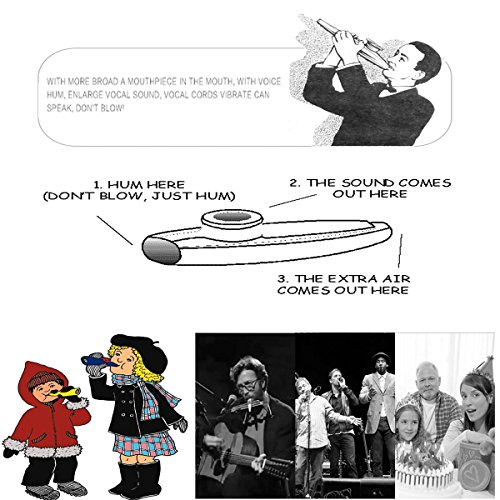 WITH MORE BROAD A MOUTHPIECE IN THE MOUTH, WITH VOICE HUM, ENLARGE VOCAL SOUND, VOCAL CORDS VIBRATE CAN SPEAK, DON'T BLOW!

1. HUM HERE (DON'T BLOW, JUST HUM)

2. THE SOUND COMES OUT HERE

3. THE EXTRA AIR COMES OUT HERE