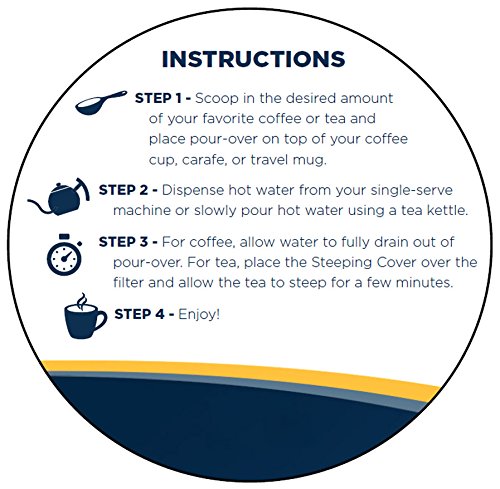 INSTRUCTIONS

STEP 1 - Scoop in the desired amount of your favorite coffee or tea and place pour-over on top of your coffee cup, carafe, or travel mug.

STEP 2 - Dispense hot water from your single-serve machine or slowly pour hot water using a tea kettle.

STEP 3 - For coffee, allow water to fully drain out of pour-over. For tea, place the Steeping Cover over the filter and allow the tea to steep for a few minutes.

STEP 4 - Enjoy!