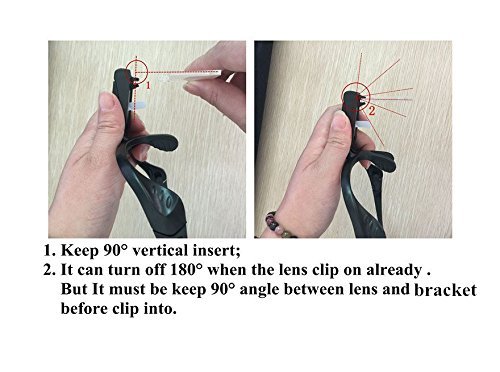 1

2

1. Keep 90° vertical insert;
2. It can turn off 180° when the lens clip on already . But It must be keep 90° angle between lens and bracket before clip into.