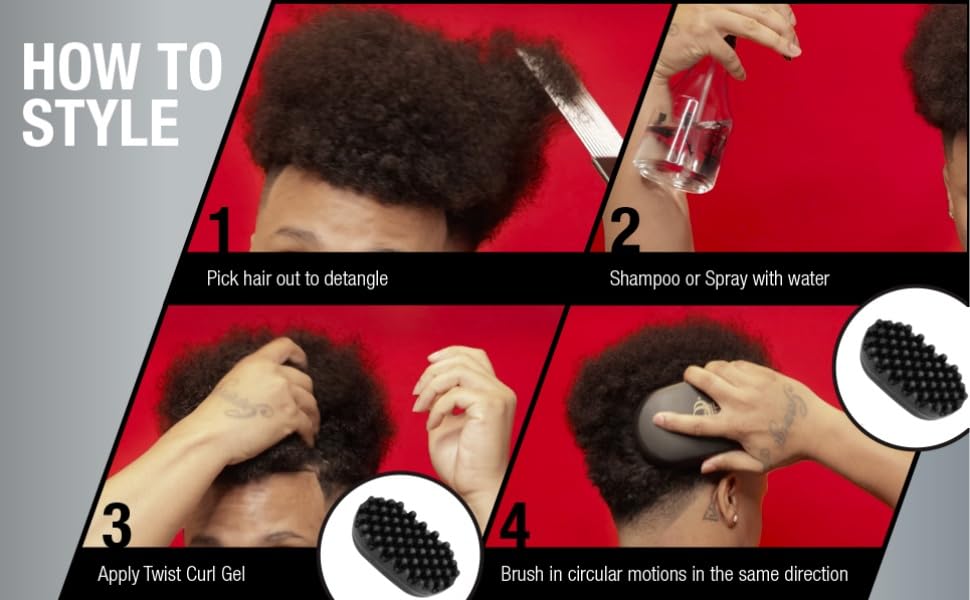 HOW TO STYLE

1

Pick hair out to detangle

2

Shampoo or Spray with water

3

Apply Twist Curl Gel

4

Brush in circular motions in the same direction