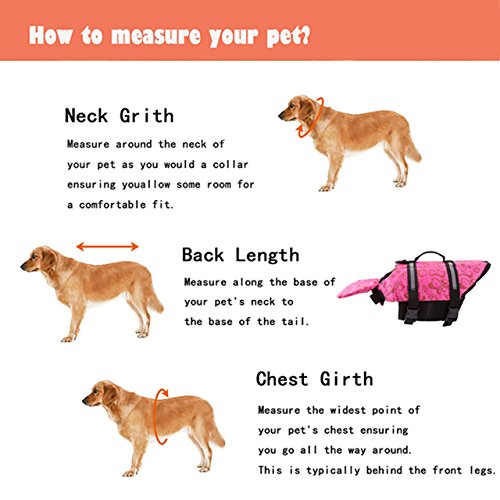 How to measure your pet?

Neck Grith

Measure around the neck of your pet as you would a collar ensuring youallow some room for a comfortable fit.

Back Length

Measure along the base of your pet's neck to the base of the tail.

Chest Girth

Measure the widest point of your pet's chest ensuring you go all the way around. This is typically behind the front legs.