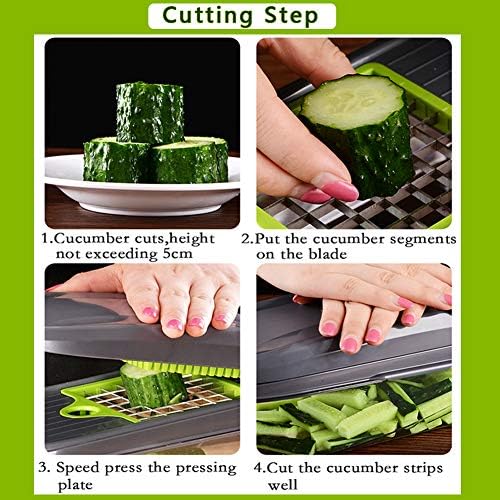 Cutting Step

1.Cucumber cuts,height not exceeding 5cm

2.Put the cucumber segments on the blade

3. Speed press the pressing plate

4.Cut the cucumber strips well