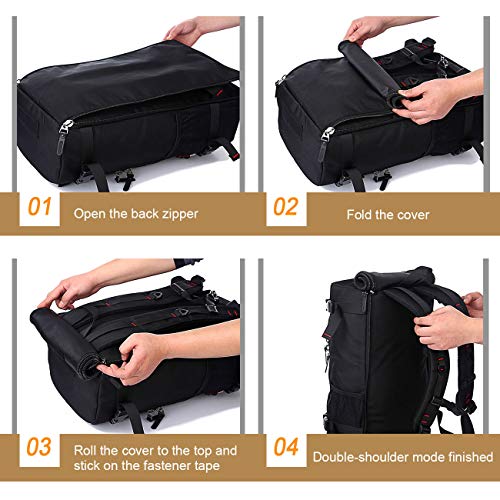 01 Open the back zipper

02 Fold the cover

03 Roll the cover to the top and stick on the fastener tape

04 Double-shoulder mode finished