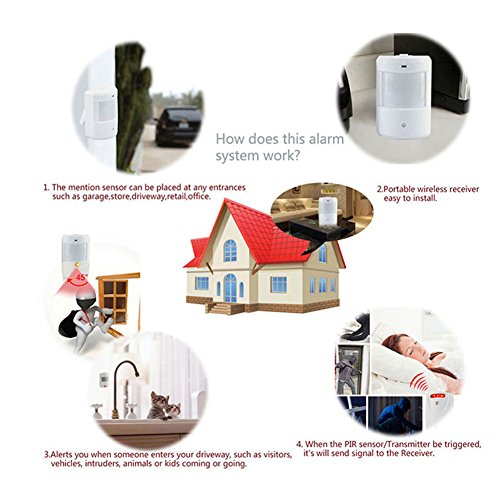 How does this alarm system work?

1. The mention sensor can be placed at any entrances such as garage,store,driveway,retail,office.

2.Portable wireless receiver easy to install.

45°

3.Alerts you when someone enters your driveway, such as visitors, vehicles, intruders, animals or kids coming or going.

4. When the PIR sensor/Transmitter be triggered, it's will send signal to the Receiver.