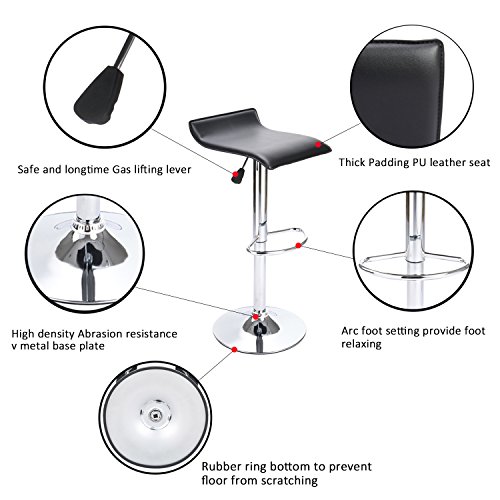 Safe and longtime Gas lifting lever

Thick Padding PU leather seat

High density Abrasion resistance v metal base plate

Arc foot setting provide foot relaxing

Rubber ring bottom to prevent floor from scratching