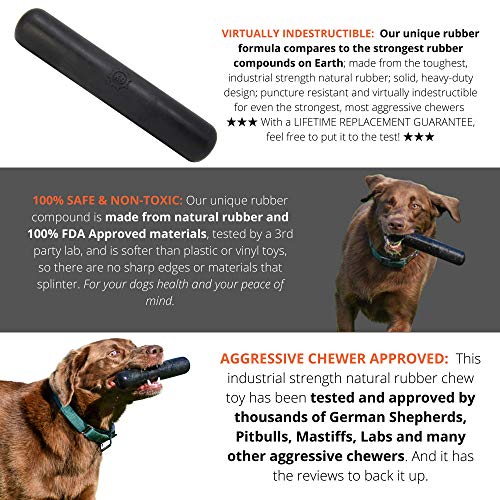 VIRTUALLY INDESTRUCTIBLE: Our unique rubber formula compares to the strongest rubber compounds on Earth; made from the toughest, industrial strength natural rubber; solid, heavy-duty design; puncture resistant and virtually indestructible for even the strongest, most aggressive chewers ★★★ With a LIFETIME REPLACEMENT GUARANTEE, feel free to put it to the test! ★★★

100% SAFE & NON-TOXIC: Our unique rubber compound is made from natural rubber and 100% FDA Approved materials, tested by a 3rd party lab, and is softer than plastic or vinyl toys, so there are no sharp edges or materials that splinter. For your dogs health and your peace of mind.

AGGRESSIVE CHEWER APPROVED: This industrial strength natural rubber chew toy has been tested and approved by thousands of German Shepherds, Pitbulls, Mastiffs, Labs and many other aggressive chewers. And it has the reviews to back it up.