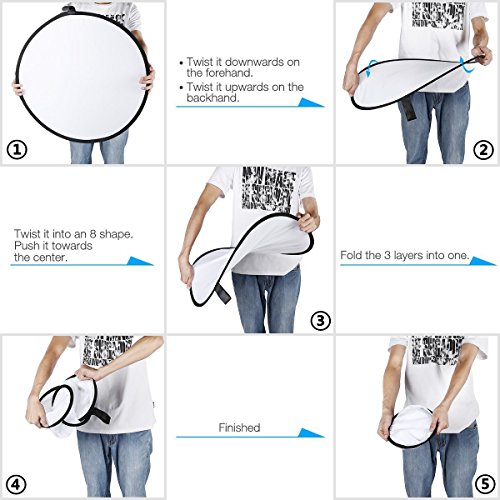 ①

• Twist it downwards on the forehand.
• Twist it upwards on the backhand.

②

Twist it into an 8 shape. Push it towards the center.

③

Fold the 3 layers into one.

④

Finished

⑤